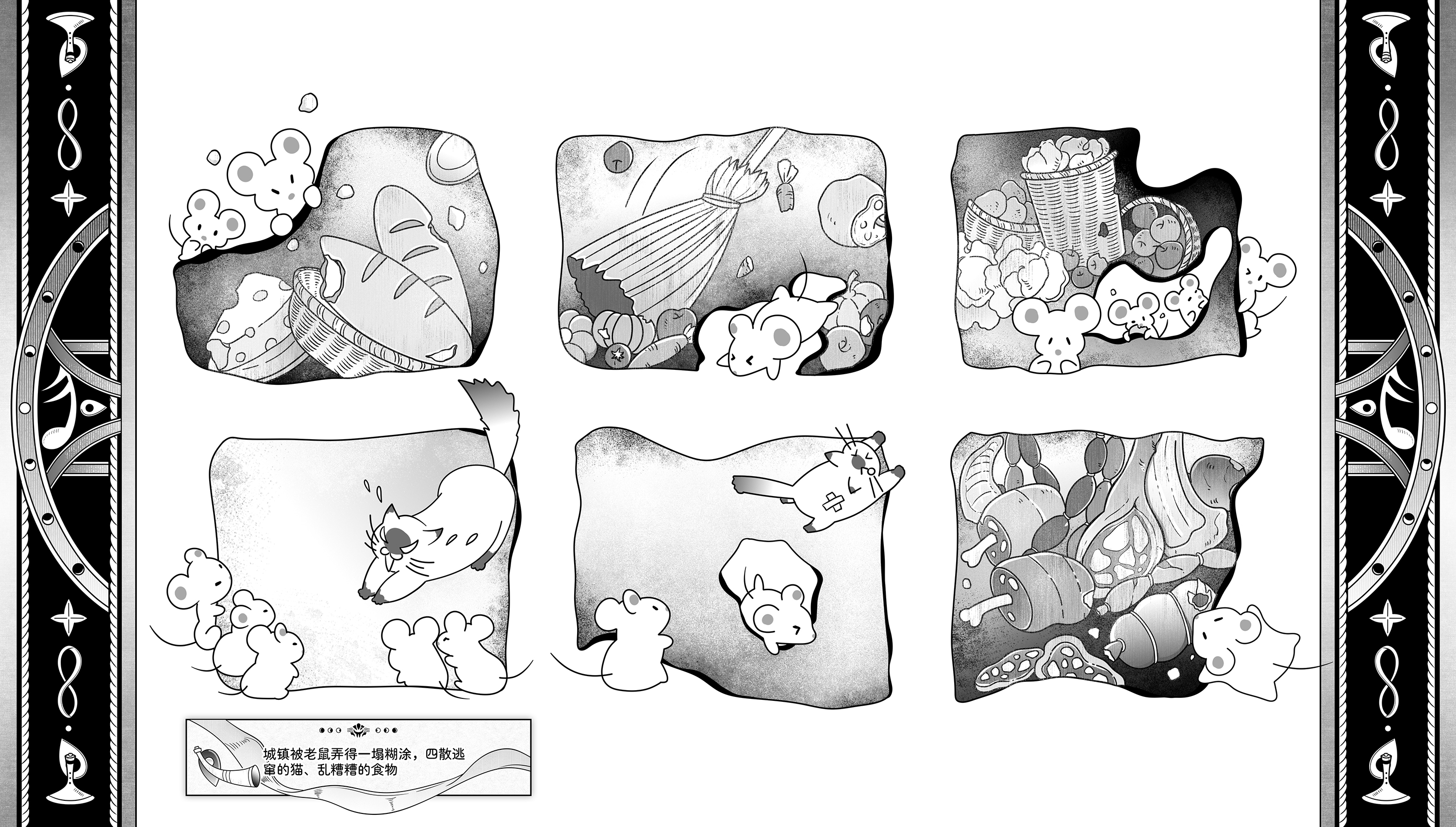 城镇被老鼠弄得一塌糊涂，四散逃窜的猫、乱糟糟的食物